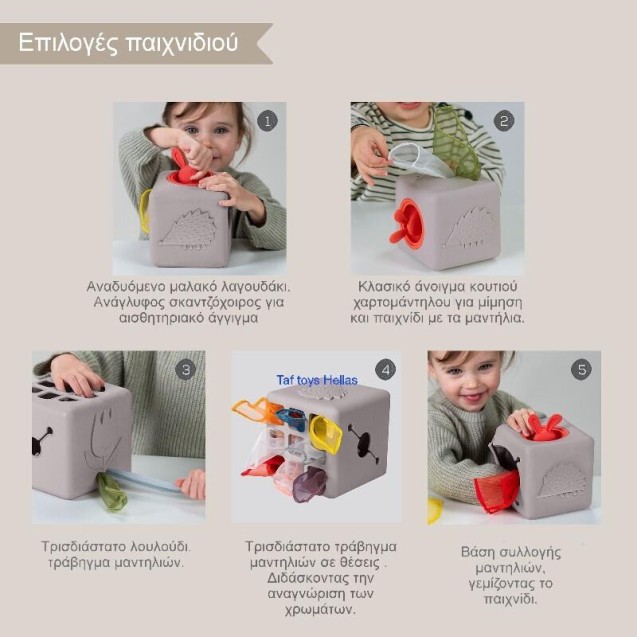 Επιλογές παιχνιδιού

1

Αναδυόμενο μαλακό λαγουδάκι. Ανάγλυφος σκαντζόχοιρος για αισθητηριακό άγγιγμα

2

Κλασικό άνοιγμα κουτιού χαρτομάντηλου για μίμηση και παιχνίδι με τα μαντήλια.

3

Τρισδιάστατο λουλούδι. τράβηγμα μαντηλιών.

4

Taf toys Hellas

Τρισδιάστατο τράβηγμα μαντηλιών σε θέσεις . Διδάσκοντας την αναγνώριση των χρωμάτων.

5

Βάση συλλογής μαντηλιών, γεμίζοντας το παιχνίδι.